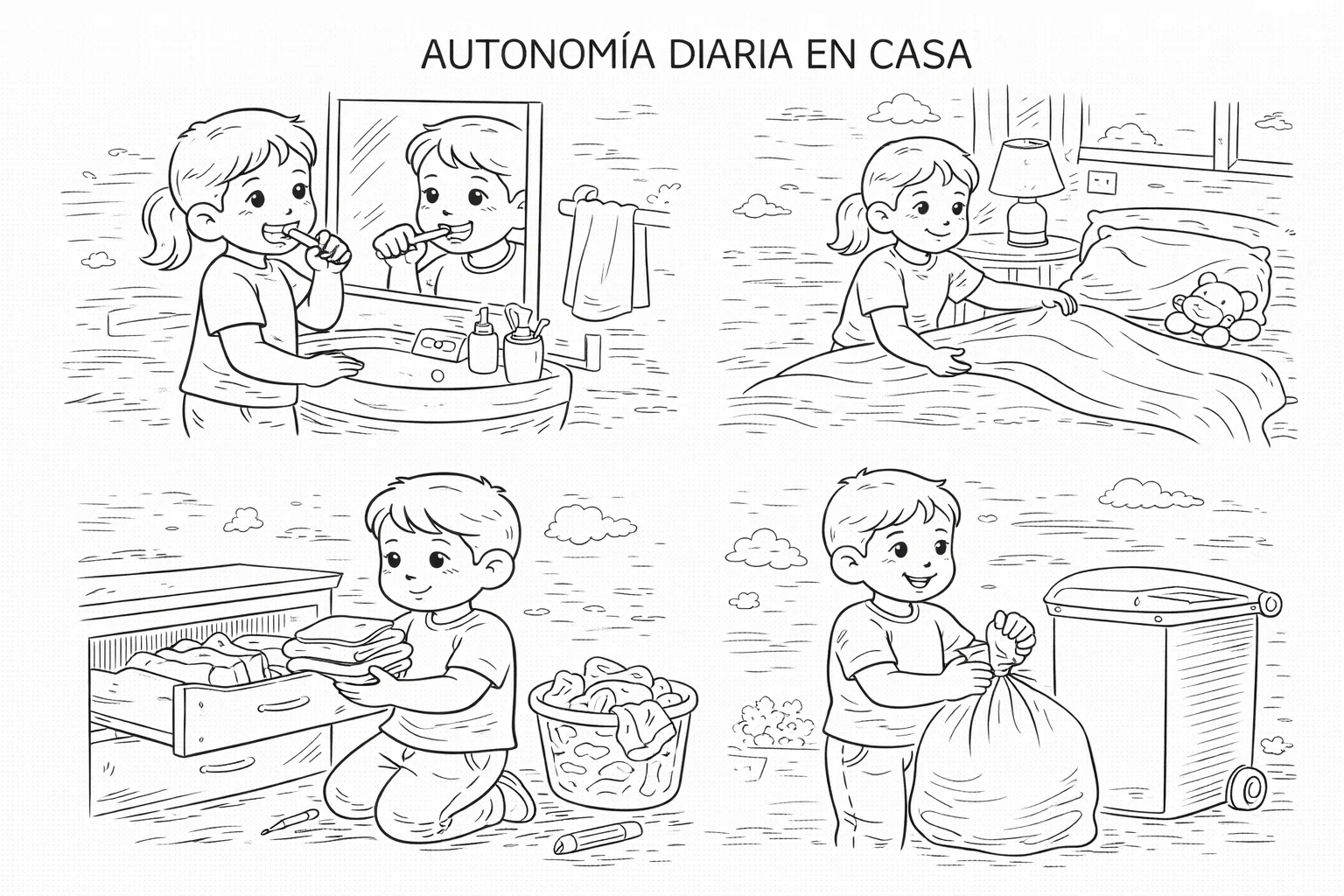 AUTONOMÍA DIARIA EN CASA