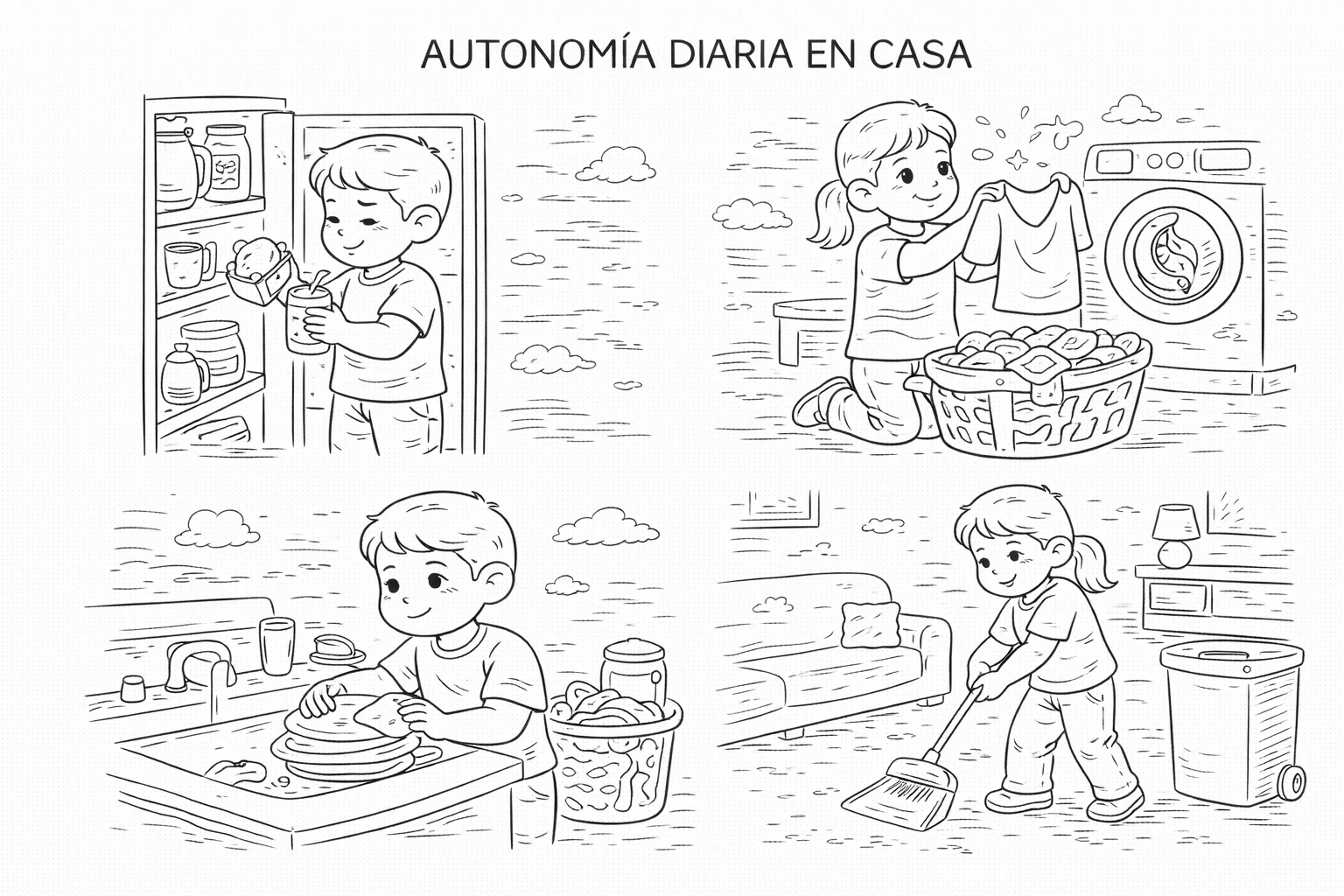 AUTONOMÍA DIARIA EN CASA