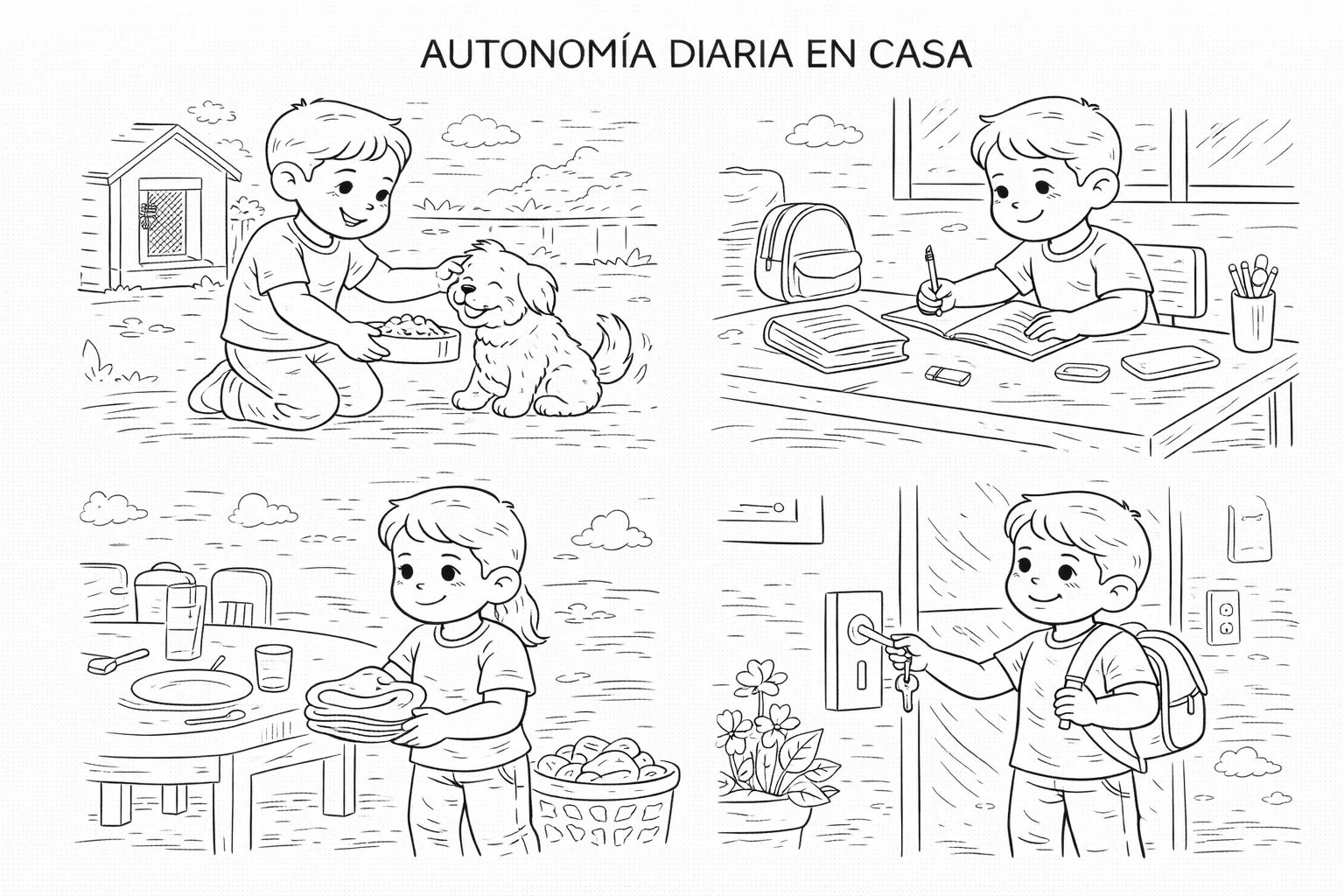 AUTONOMÍA DIARIA EN CASA